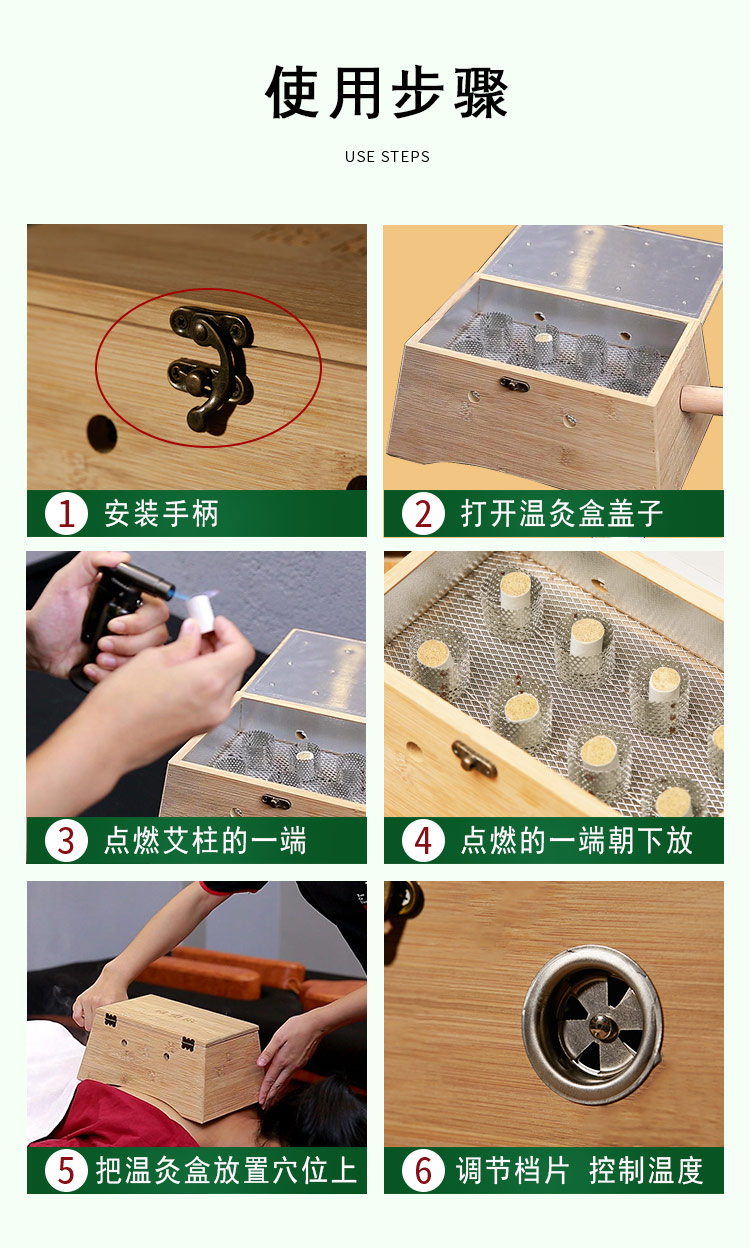 使用步骤

USE STEPS

1 安装手柄

2 打开温灸盒盖子

3 点燃艾柱的一端

4 点燃的一端朝下放

5 把温灸盒放置穴位上

6 调节档片 控制温度